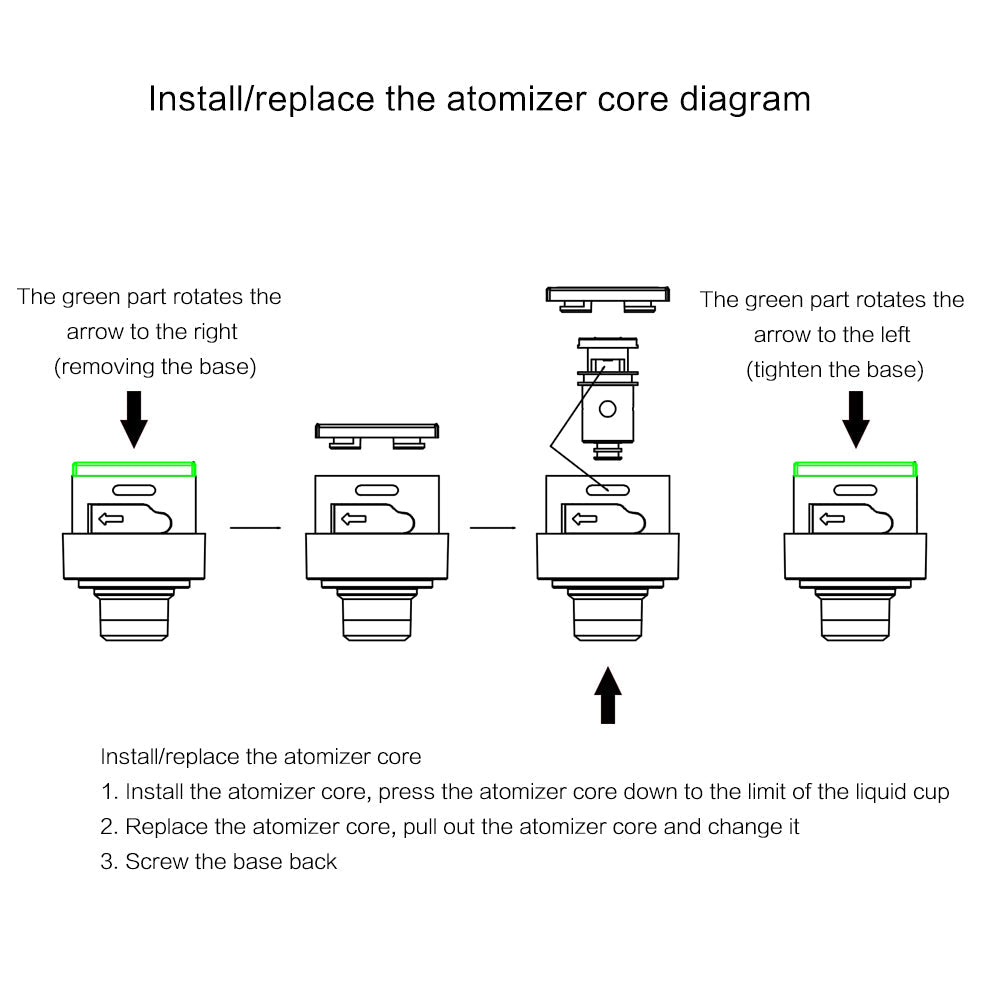 Install/replace the atomizer core diagram

The green part rotates the arrow to the right (removing the base)

The green part rotates the arrow to the left (tighten the base)

Install/replace the atomizer core
1. Install the atomizer core, press the atomizer core down to the limit of the liquid cup
2. Replace the atomizer core, pull out the atomizer core and change it
3. Screw the base back